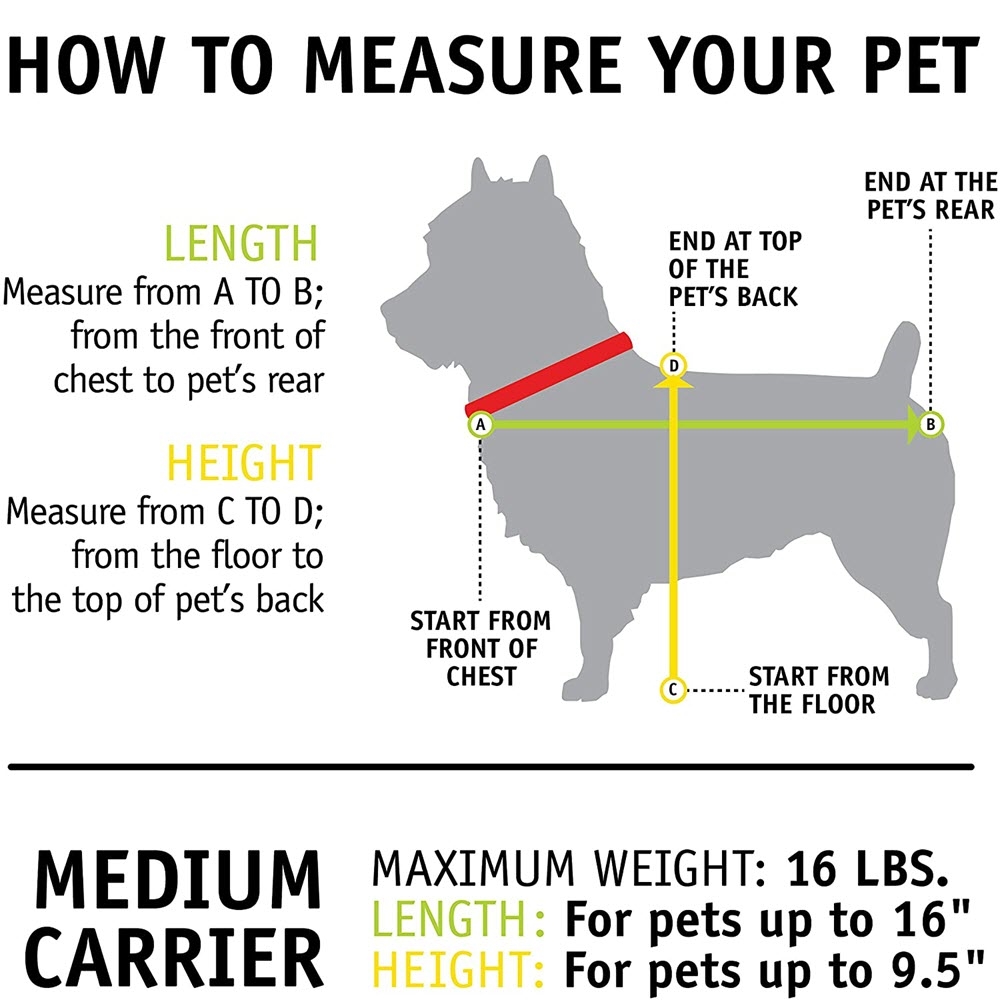 HOW TO MEASURE YOUR PET

LENGTH
Measure from A TO B; from the front of chest to pet's rear

HEIGHT
Measure from C TO D; from the floor to the top of pet's back

END AT TOP OF THE PET'S BACK

END AT THE PET'S REAR

D

A

B

START FROM FRONT OF CHEST

C

START FROM THE FLOOR

MEDIUM CARRIER

MAXIMUM WEIGHT: 16 LBS.
LENGTH: For pets up to 16"
HEIGHT: For pets up to 9.5"