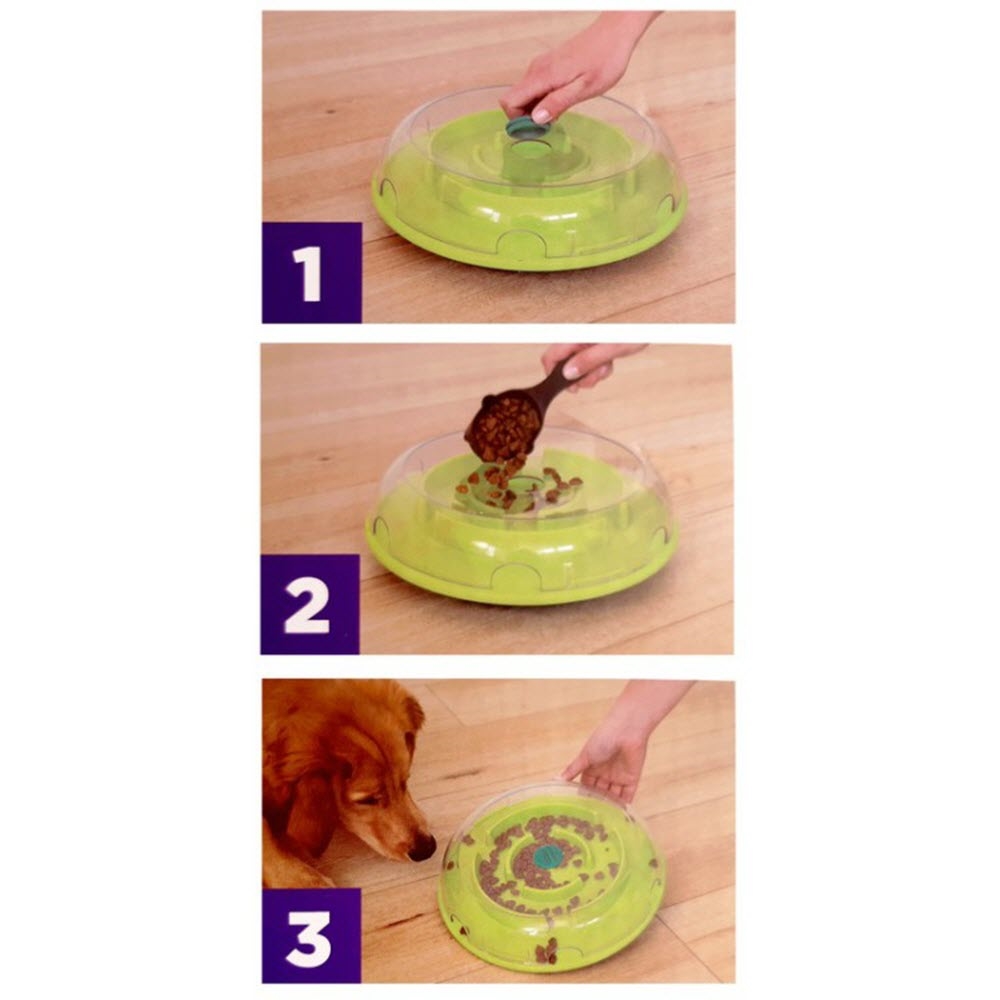 1

2

3