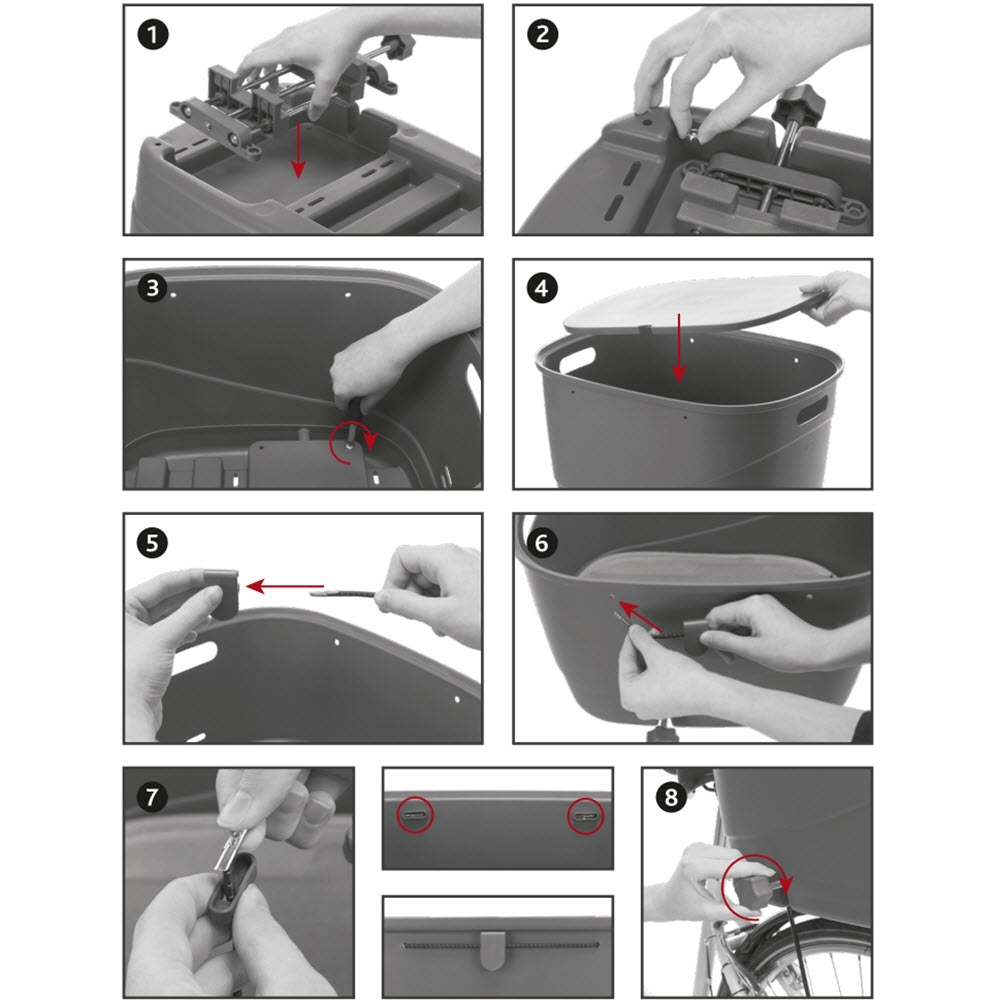 1

2

3

4

5

6

7

8