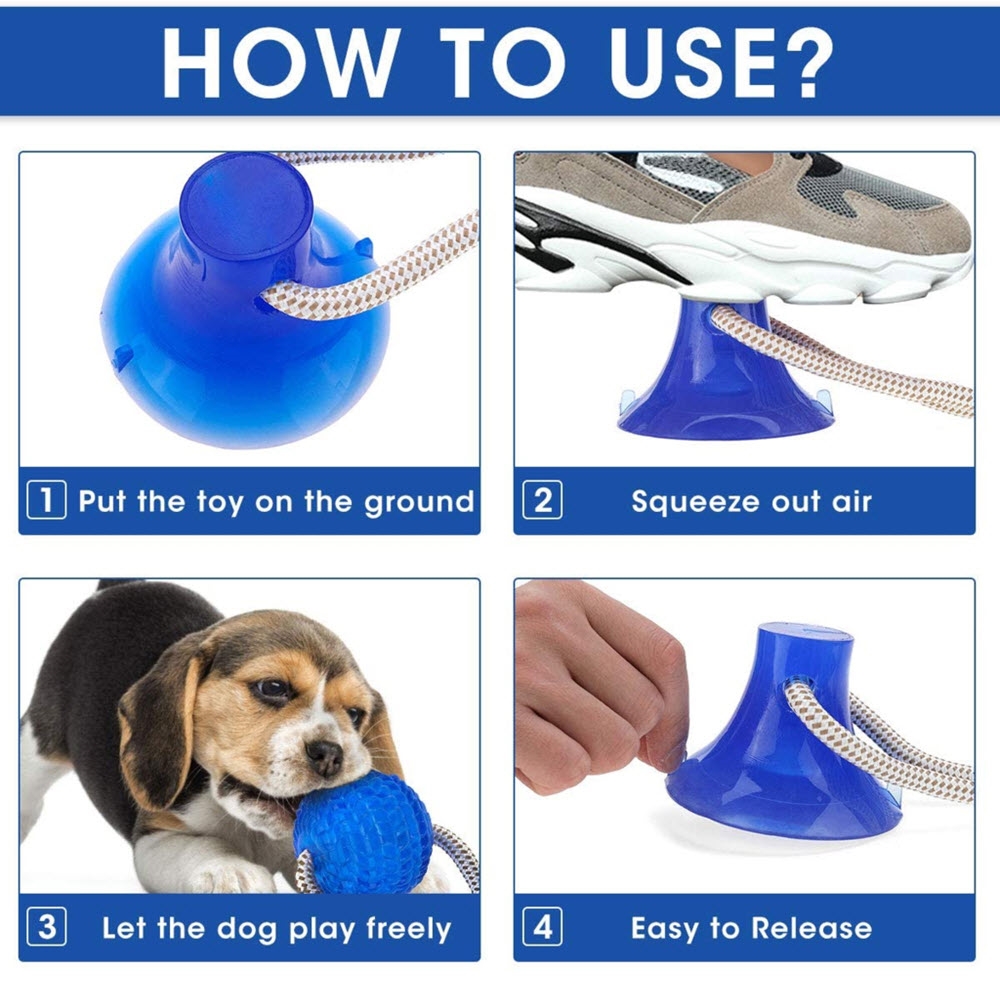 HOW TO USE?

1 Put the toy on the ground

2 Squeeze out air

3 Let the dog play freely

4 Easy to Release