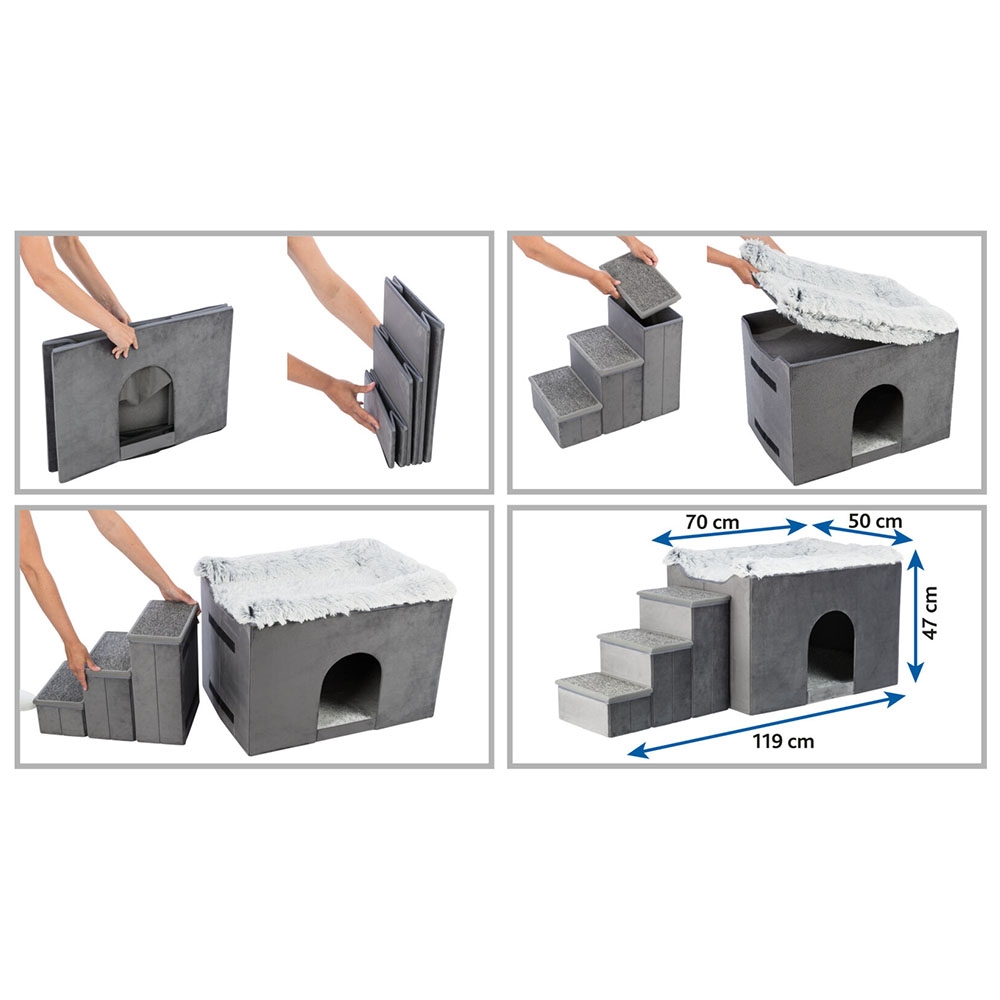 70 cm
50 cm
47 cm
119 cm